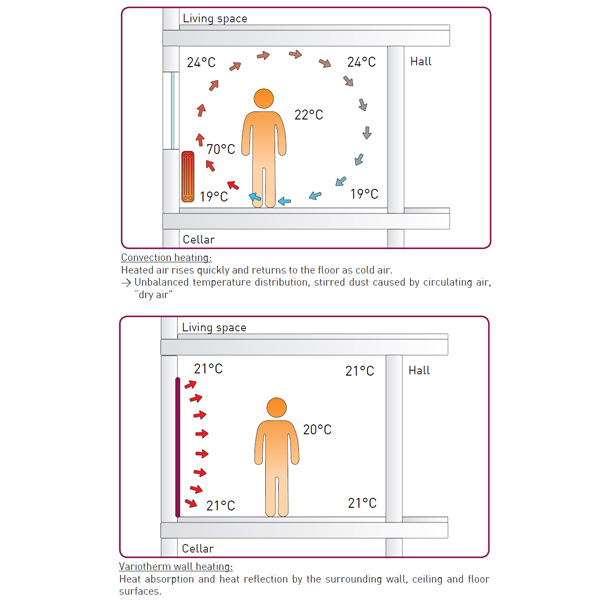 Living space

24°C

24°C

Hall

22°C

70°C

19°C

19°C

Cellar

Convection heating:
Heated air rises quickly and returns to the floor as cold air.
→ Unbalanced temperature distribution, stirred dust caused by circulating air, "dry air"

Living space

21°C

21°C

Hall

20°C

21°C

21°C

Cellar

Variotherm wall heating:
Heat absorption and heat reflection by the surrounding wall, ceiling and floor surfaces.